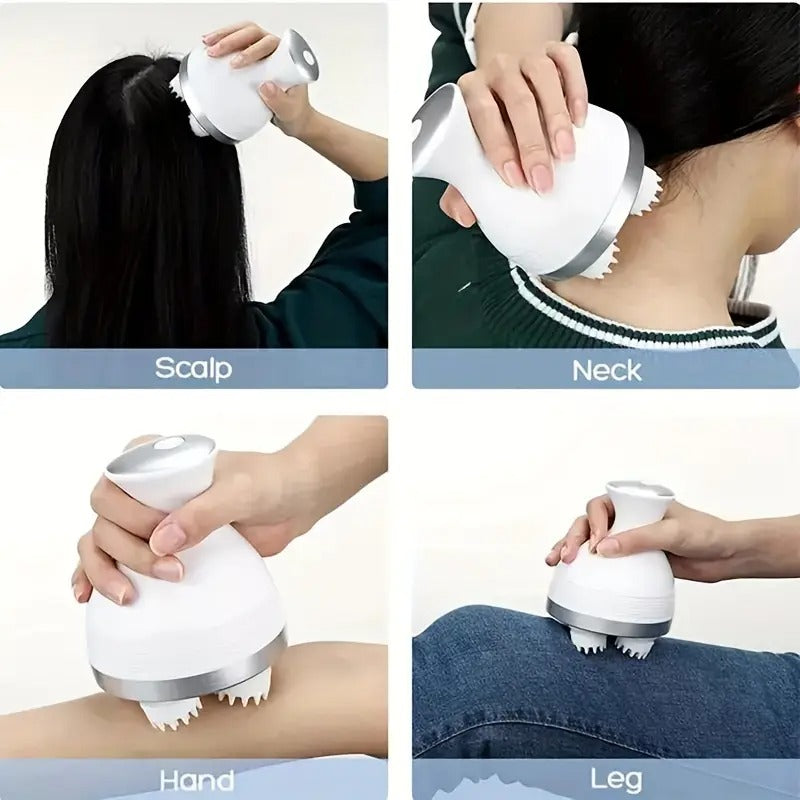 Scalp

Neck

Hand

Leg