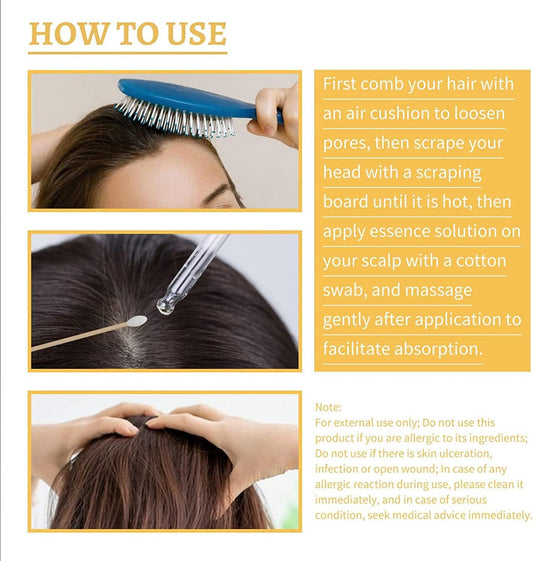 HOW TO USE

First comb your hair with an air cushion to loosen pores, then scrape your head with a scraping board until it is hot, then apply essence solution on your scalp with a cotton swab, and massage gently after application to facilitate absorption.

Note:
For external use only; Do not use this product if you are allergic to its ingredients; Do not use if there is skin ulceration, infection or open wound; In case of any allergic reaction during use, please clean it immediately, and in case of serious condition, seek medical advice immediately.